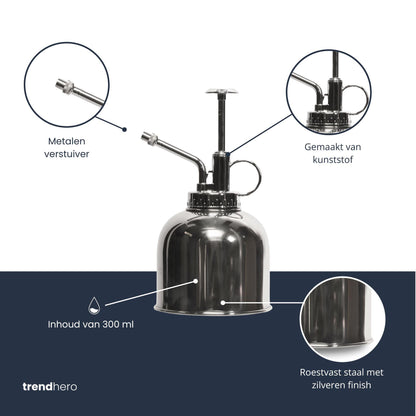 Metalen verstuiver

Gemaakt van kunststof

Inhoud van 300 ml

Roestvast staal met zilveren finish

trendhero