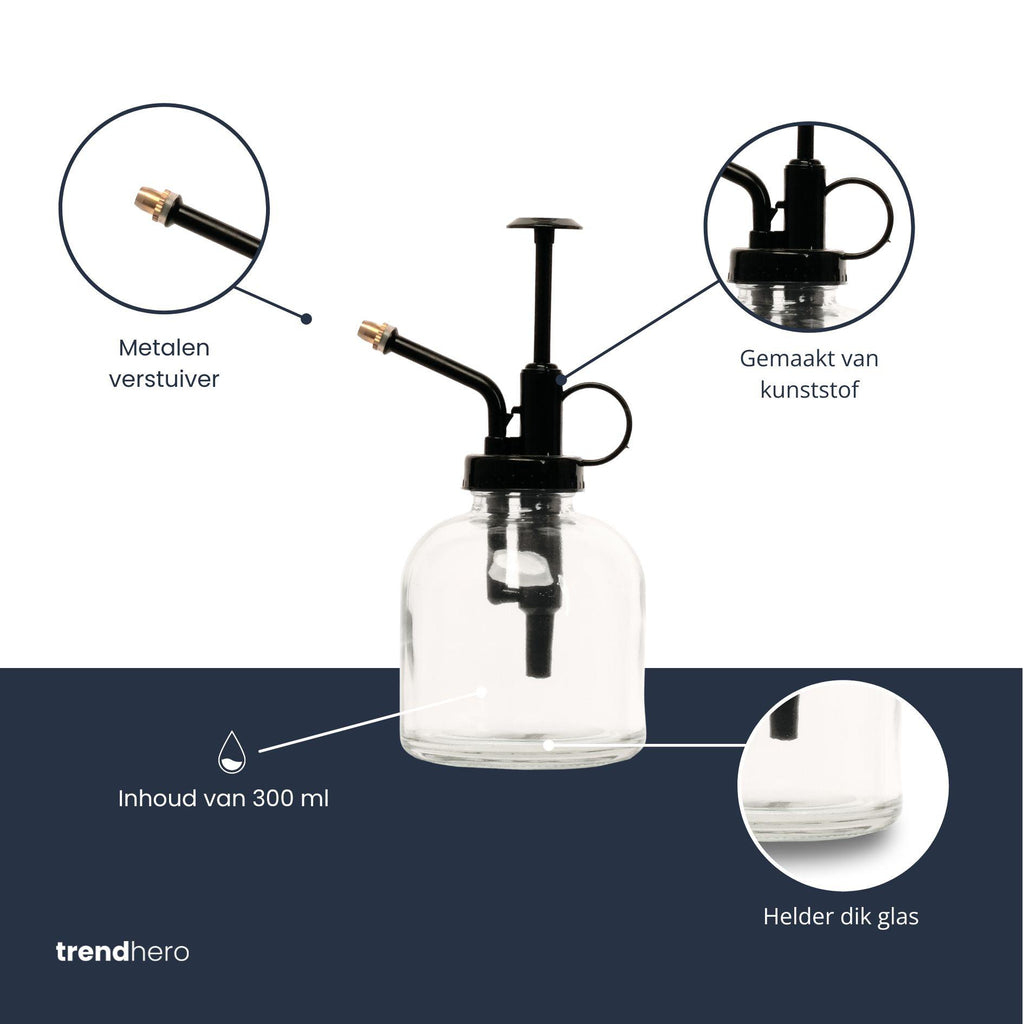 Metalen verstuiver

Gemaakt van kunststof

Inhoud van 300 ml

Helder dik glas

trendhero